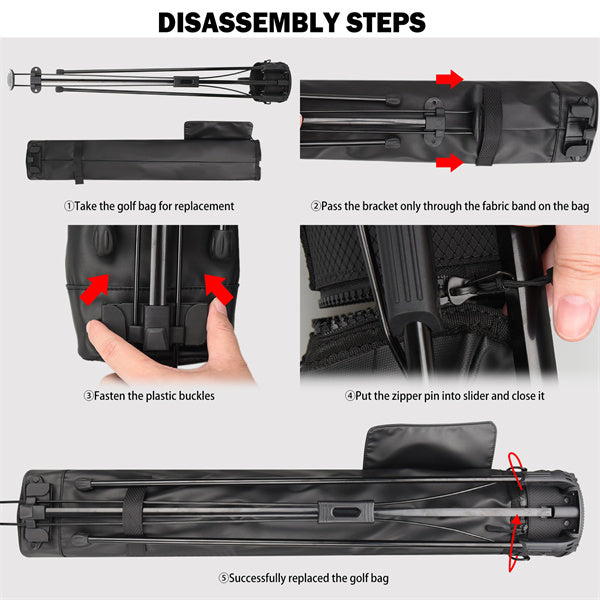 DISASSEMBLY STEPS

①Take the golf bag for replacement

②Pass the bracket only through the fabric band on the bag

③Fasten the plastic buckles

④Put the zipper pin into slider and close it

⑤Successfully replaced the golf bag