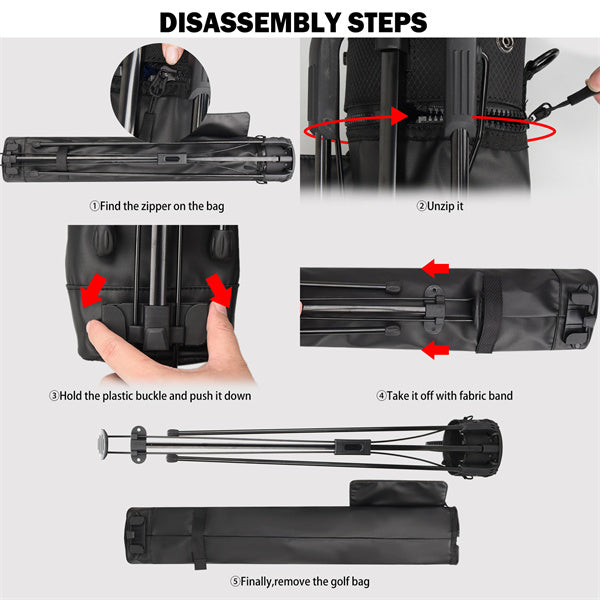 DISASSEMBLY STEPS

①Find the zipper on the bag

②Unzip it

③Hold the plastic buckle and push it down

④Take it off with fabric band

⑤Finally,remove the golf bag