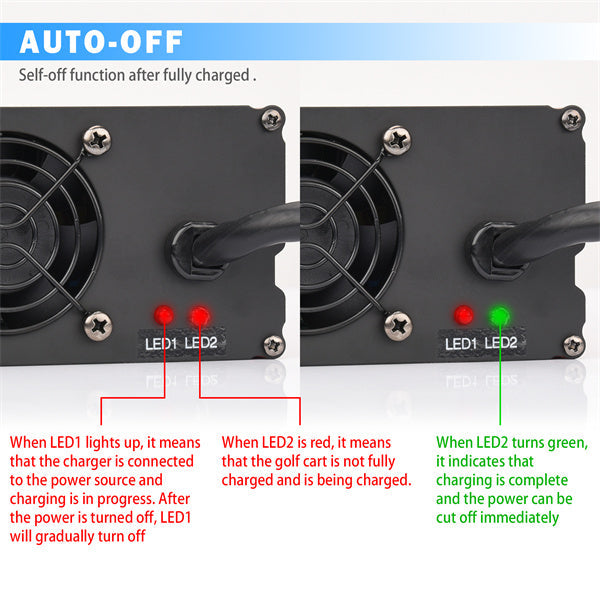 AUTO-OFF

Self-off function after fully charged .

LED1 LED2

LED1 LED2

When LED1 lights up, it means that the charger is connected to the power source and charging is in progress. After the power is turned off, LED1 will gradually turn off

When LED2 is red, it means that the golf cart is not fully charged and is being charged.

When LED2 turns green, it indicates that charging is complete and the power can be cut off immediately